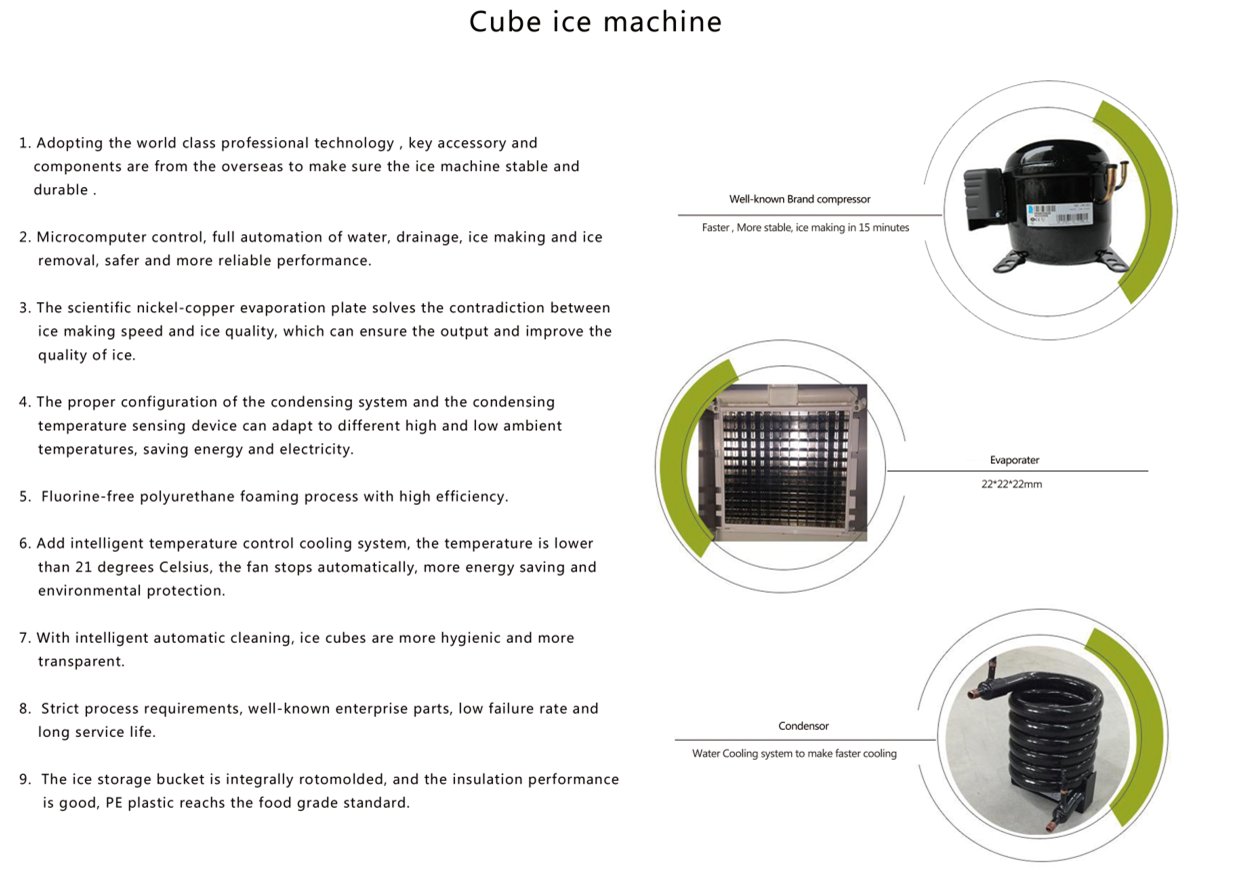 Cube ice machine

1. Adopting the world class professional technology , key accessory and components are from the overseas to make sure the ice machine stable and durable .

2. Microcomputer control, full automation of water, drainage, ice making and ice removal, safer and more reliable performance.

3. The scientific nickel-copper evaporation plate solves the contradiction between ice making speed and ice quality, which can ensure the output and improve the quality of ice.

4. The proper configuration of the condensing system and the condensing temperature sensing device can adapt to different high and low ambient temperatures, saving energy and electricity.

5. Fluorine-free polyurethane foaming process with high efficiency.

6. Add intelligent temperature control cooling system, the temperature is lower than 21 degrees Celsius, the fan stops automatically, more energy saving and environmental protection.

7. With intelligent automatic cleaning, ice cubes are more hygienic and more transparent.

8. Strict process requirements, well-known enterprise parts, low failure rate and long service life.

9. The ice storage bucket is integrally rotomolded, and the insulation performance is good, PE plastic reachs the food grade standard.

Well-known Brand compressor

Faster , More stable, ice making in 15 minutes

Evaporater

22*22*22mm

Condensor

Water Cooling system to make faster cooling